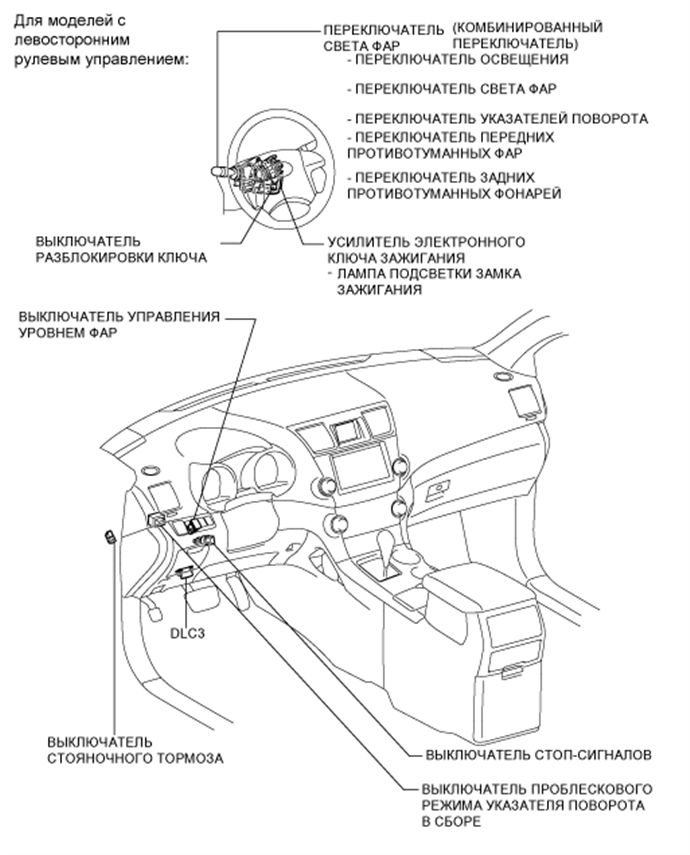 Для моделей с левосторонним рулевым управлением:

ПЕРЕКЛЮЧАТЕЛЬ СВЕТА ФАР (КОМБИНИРОВАННЫЙ ПЕРЕКЛЮЧАТЕЛЬ)
- ПЕРЕКЛЮЧАТЕЛЬ ОСВЕЩЕНИЯ
- ПЕРЕКЛЮЧАТЕЛЬ СВЕТА ФАР
- ПЕРЕКЛЮЧАТЕЛЬ УКАЗАТЕЛЕЙ ПОВОРОТА
- ПЕРЕКЛЮЧАТЕЛЬ ПЕРЕДНИХ ПРОТИВОТУМАННЫХ ФАР
- ПЕРЕКЛЮЧАТЕЛЬ ЗАДНИХ ПРОТИВОТУМАННЫХ ФОНАРЕЙ

ВЫКЛЮЧАТЕЛЬ РАЗБЛОКИРОВКИ КЛЮЧА

УСИЛИТЕЛЬ ЭЛЕКТРОННОГО КЛЮЧА ЗАЖИГАНИЯ
- ЛАМПА ПОДСВЕТКИ ЗАМКА ЗАЖИГАНИЯ

ВЫКЛЮЧАТЕЛЬ УПРАВЛЕНИЯ УРОВНЕМ ФАР

DLC3

ВЫКЛЮЧАТЕЛЬ СТОЯНОЧНОГО ТОРМОЗА

ВЫКЛЮЧАТЕЛЬ СТОП-СИГНАЛОВ

ВЫКЛЮЧАТЕЛЬ ПРОБЛЕСКОВОГО РЕЖИМА УКАЗАТЕЛЯ ПОВОРОТА В СБОРЕ