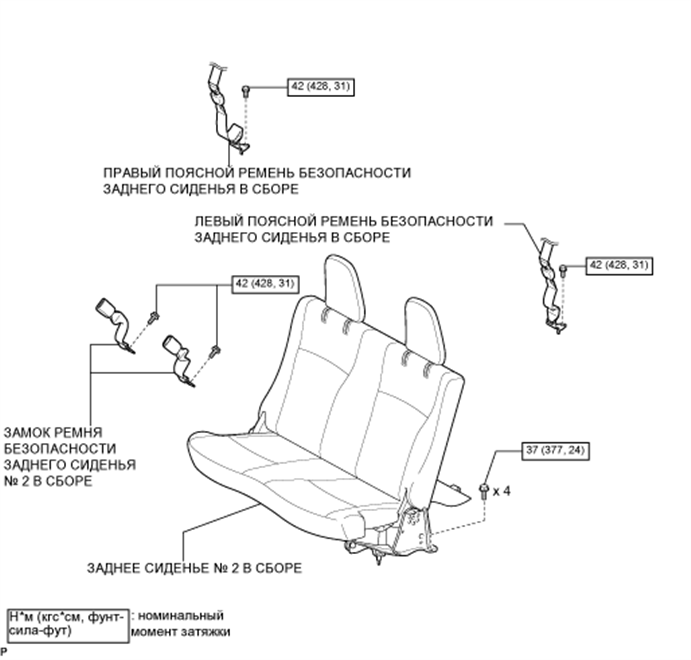 42 (428, 31)

ПРАВЫЙ ПОЯСНОЙ РЕМЕНЬ БЕЗОПАСНОСТИ ЗАДНЕГО СИДЕНЬЯ В СБОРЕ

ЛЕВЫЙ ПОЯСНОЙ РЕМЕНЬ БЕЗОПАСНОСТИ ЗАДНЕГО СИДЕНЬЯ В СБОРЕ

42 (428, 31)

42 (428, 31)

ЗАМОК РЕМНЯ БЕЗОПАСНОСТИ ЗАДНЕГО СИДЕНЬЯ № 2 В СБОРЕ

37 (377, 24)

x 4

ЗАДНЕЕ СИДЕНЬЕ № 2 В СБОРЕ

Н*м (кгс*см, фунт-сила-фут) : номинальный момент затяжки

P