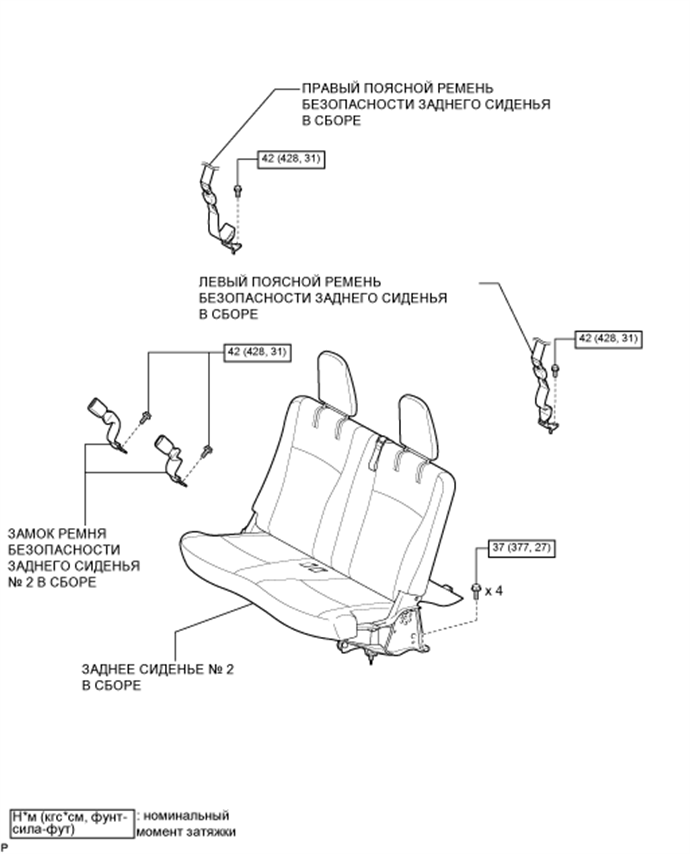 ПРАВЫЙ ПОЯСНОЙ РЕМЕНЬ БЕЗОПАСНОСТИ ЗАДНЕГО СИДЕНЬЯ В СБОРЕ

42 (428, 31)

ЛЕВЫЙ ПОЯСНОЙ РЕМЕНЬ БЕЗОПАСНОСТИ ЗАДНЕГО СИДЕНЬЯ В СБОРЕ

42 (428, 31)

42 (428, 31)

ЗАМОК РЕМНЯ БЕЗОПАСНОСТИ ЗАДНЕГО СИДЕНЬЯ № 2 В СБОРЕ

37 (377, 27)

x 4

ЗАДНЕЕ СИДЕНЬЕ № 2 В СБОРЕ

Н*м (кгс*см, фунт-сила-фут) : номинальный момент затяжки

P