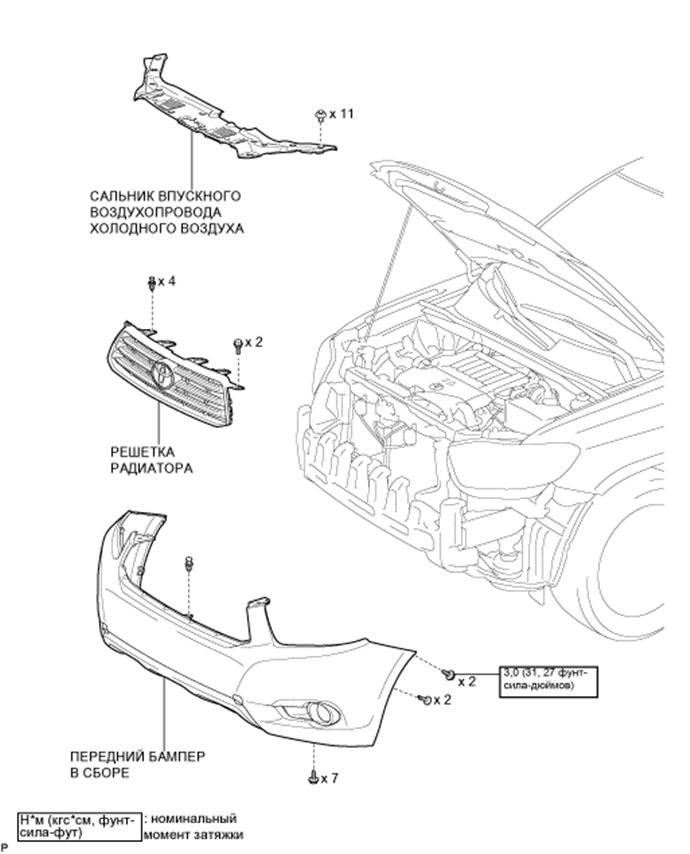 x 11

САЛЬНИК ВПУСКНОГО ВОЗДУХОПРОВОДА ХОЛОДНОГО ВОЗДУХА

x 4

x 2

РЕШЕТКА РАДИАТОРА

x 2

3,0 (31, 27 фунт-сила-дюймов)

x 2

ПЕРЕДНИЙ БАМПЕР В СБОРЕ

x 7

Н*м (кгс*см, фунт-сила-фут) : номинальный момент затяжки

P