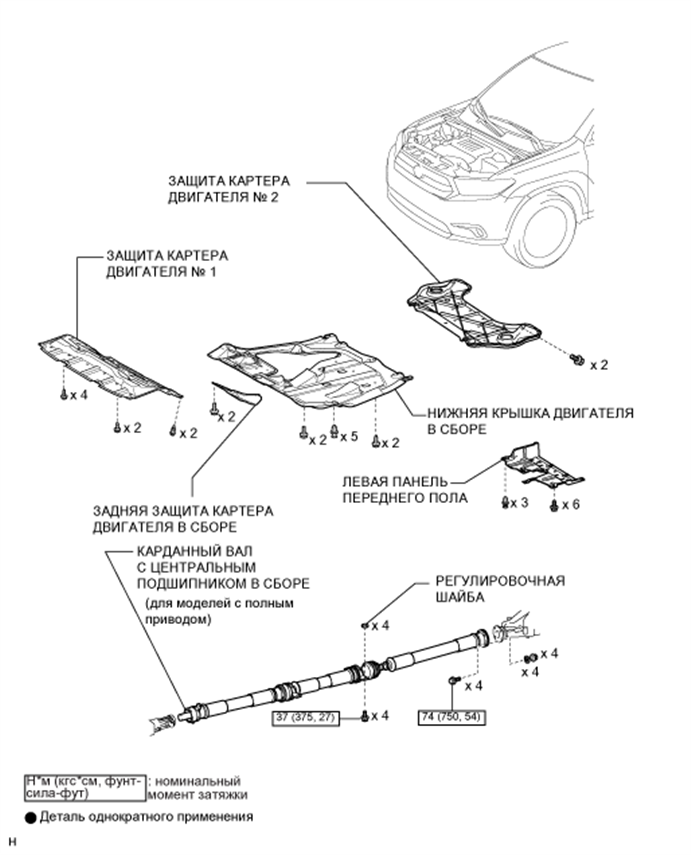 ЗАЩИТА КАРТЕРА ДВИГАТЕЛЯ № 2

ЗАЩИТА КАРТЕРА ДВИГАТЕЛЯ № 1

x 2

x 4

x 2

x 2

x 2

x 2

x 5

x 2

НИЖНЯЯ КРЫШКА ДВИГАТЕЛЯ В СБОРЕ

ЛЕВАЯ ПАНЕЛЬ ПЕРЕДНЕГО ПОЛА

x 3

x 6

ЗАДНЯЯ ЗАЩИТА КАРТЕРА ДВИГАТЕЛЯ В СБОРЕ

КАРДАННЫЙ ВАЛ С ЦЕНТРАЛЬНЫМ ПОДШИПНИКОМ В СБОРЕ

(для моделей с полным приводом)

РЕГУЛИРОВОЧНАЯ ШАЙБА

x 4

x 4

x 4

x 4

37 (375, 27)

x 4

74 (750, 54)

Н*м (кгс*см, фунт-сила-фут) : номинальный момент затяжки

● Деталь однократного применения

H