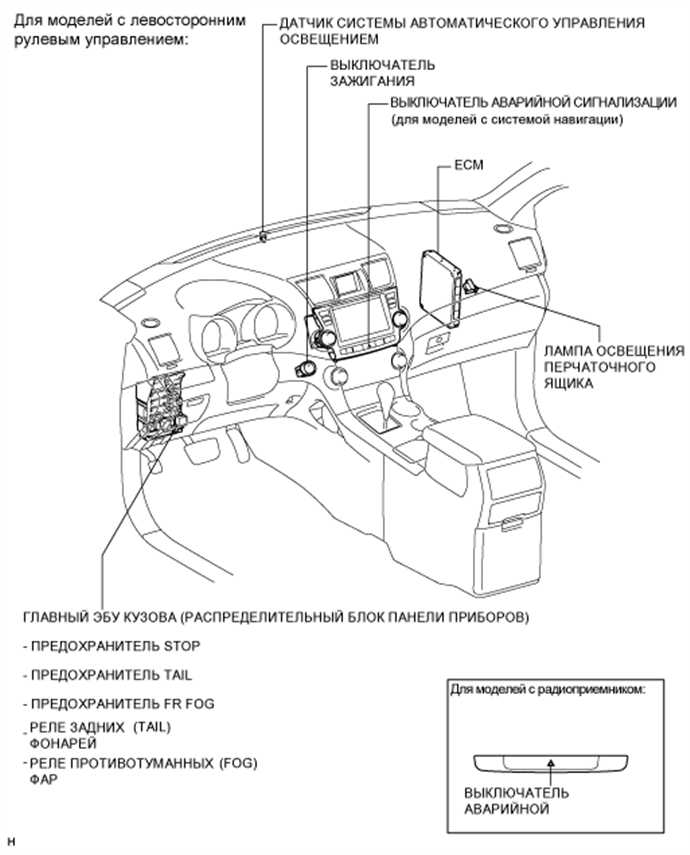 Для моделей с левосторонним рулевым управлением:

ДАТЧИК СИСТЕМЫ АВТОМАТИЧЕСКОГО УПРАВЛЕНИЯ ОСВЕЩЕНИЕМ

ВЫКЛЮЧАТЕЛЬ ЗАЖИГАНИЯ

ВЫКЛЮЧАТЕЛЬ АВАРИЙНОЙ СИГНАЛИЗАЦИИ (для моделей с системой навигации)

ECM

ЛАМПА ОСВЕЩЕНИЯ ПЕРЧАТОЧНОГО ЯЩИКА

ГЛАВНЫЙ ЭБУ КУЗОВА (РАСПРЕДЕЛИТЕЛЬНЫЙ БЛОК ПАНЕЛИ ПРИБОРОВ)

- ПРЕДОХРАНИТЕЛЬ STOP

- ПРЕДОХРАНИТЕЛЬ TAIL

- ПРЕДОХРАНИТЕЛЬ FR FOG

- РЕЛЕ ЗАДНИХ (TAIL) ФОНАРЕЙ

- РЕЛЕ ПРОТИВОТУМАННЫХ (FOG) ФАР

Для моделей с радиоприемником:

ВЫКЛЮЧАТЕЛЬ АВАРИЙНОЙ

H