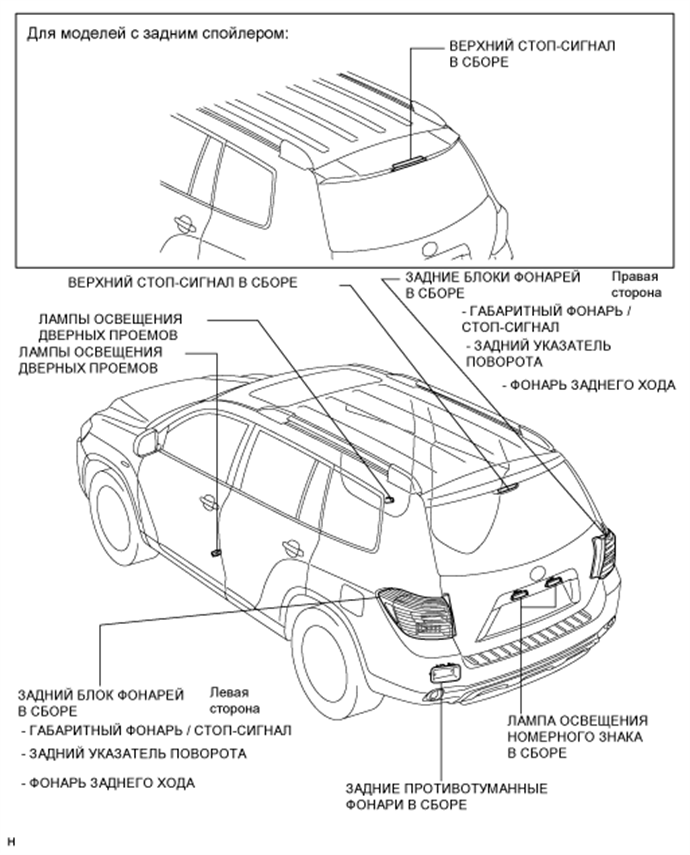 Для моделей с задним спойлером:

ВЕРХНИЙ СТОП-СИГНАЛ В СБОРЕ

ВЕРХНИЙ СТОП-СИГНАЛ В СБОРЕ

ЗАДНИЕ БЛОКИ ФОНАРЕЙ В СБОРЕ

Правая сторона

- ГАБАРИТНЫЙ ФОНАРЬ / СТОП-СИГНАЛ

- ЗАДНИЙ УКАЗАТЕЛЬ ПОВОРОТА

- ФОНАРЬ ЗАДНЕГО ХОДА

ЛАМПЫ ОСВЕЩЕНИЯ ДВЕРНЫХ ПРОЕМОВ

ЛАМПЫ ОСВЕЩЕНИЯ ДВЕРНЫХ ПРОЕМОВ

ЗАДНИЙ БЛОК ФОНАРЕЙ В СБОРЕ

Левая сторона

- ГАБАРИТНЫЙ ФОНАРЬ / СТОП-СИГНАЛ

- ЗАДНИЙ УКАЗАТЕЛЬ ПОВОРОТА

- ФОНАРЬ ЗАДНЕГО ХОДА

ЛАМПА ОСВЕЩЕНИЯ НОМЕРНОГО ЗНАКА В СБОРЕ

ЗАДНИЕ ПРОТИВОТУМАННЫЕ ФОНАРИ В СБОРЕ

H