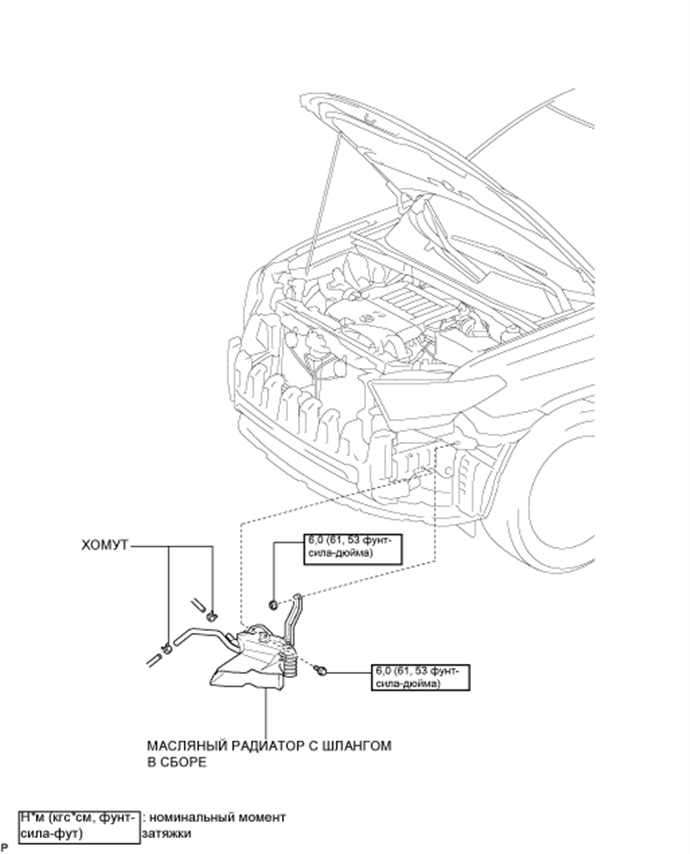 ХОМУТ

6,0 (61, 53 фунт-сила-дюйма)

6,0 (61, 53 фунт-сила-дюйма)

МАСЛЯНЫЙ РАДИАТОР С ШЛАНГОМ В СБОРЕ

Н*м (кгс*см, фунт-сила-фут) : номинальный момент затяжки

P