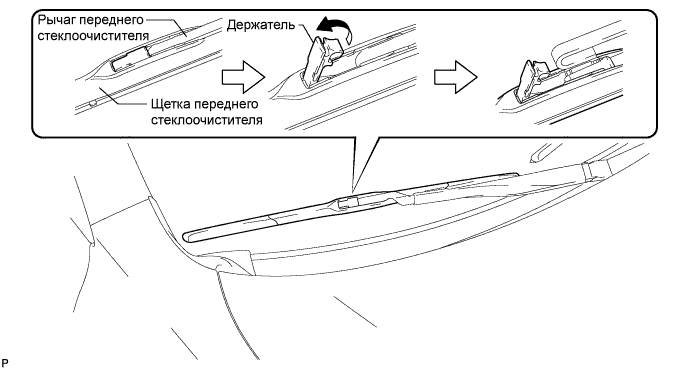 Рычаг переднего стеклоочистителя

Держатель

Щетка переднего стеклоочистителя

P