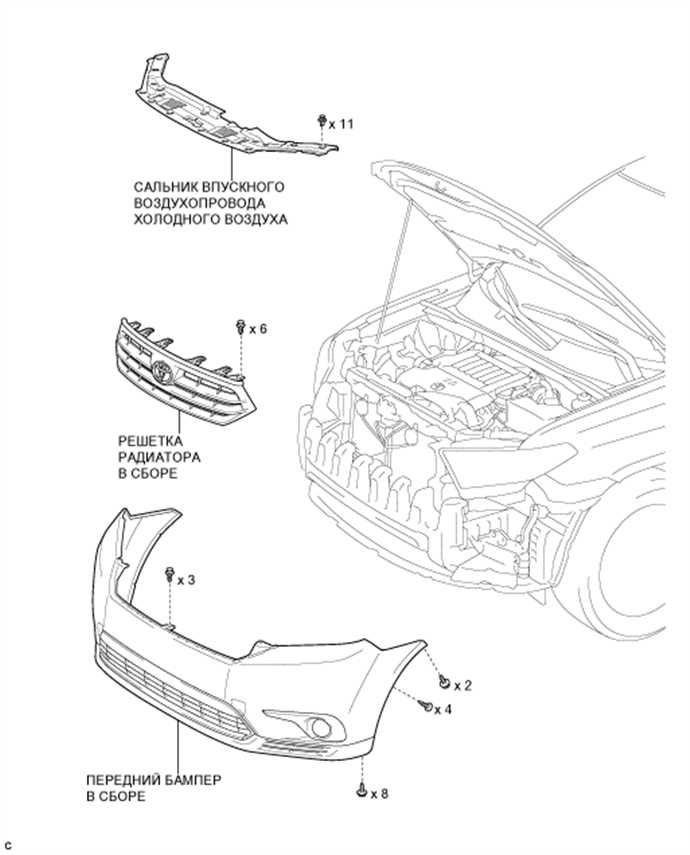 x 11

САЛЬНИК ВПУСКНОГО ВОЗДУХОПРОВОДА ХОЛОДНОГО ВОЗДУХА

x 6

РЕШЕТКА РАДИАТОРА В СБОРЕ

x 3

x 2

x 4

ПЕРЕДНИЙ БАМПЕР В СБОРЕ

x 8

C