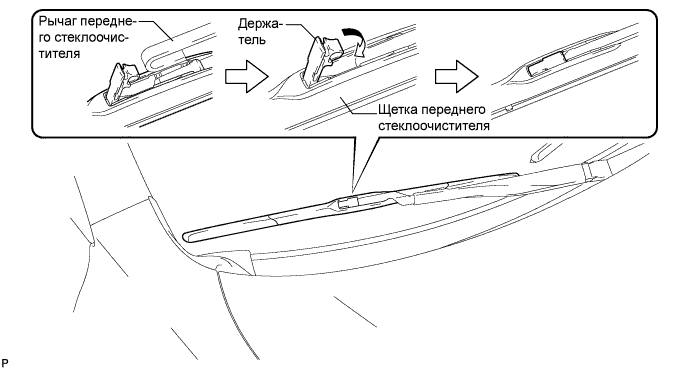 Рычаг переднего стеклоочистителя

Держатель

Щетка переднего стеклоочистителя

P