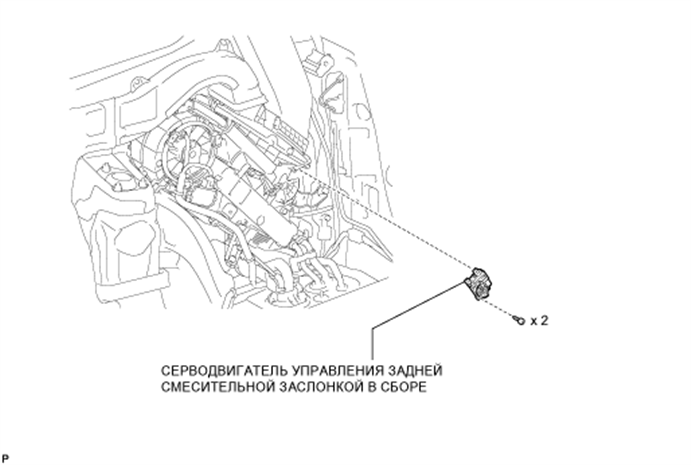 x 2

СЕРВОДВИГАТЕЛЬ УПРАВЛЕНИЯ ЗАДНЕЙ СМЕСИТЕЛЬНОЙ ЗАСЛОНКОЙ В СБОРЕ

P