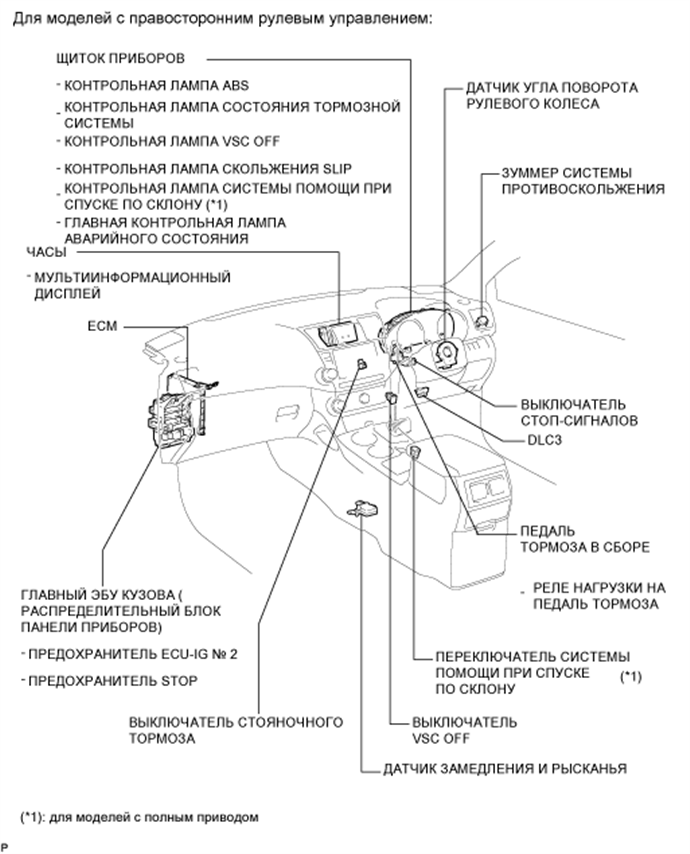 Для моделей с правосторонним рулевым управлением:

ЩИТОК ПРИБОРОВ

- КОНТРОЛЬНАЯ ЛАМПА ABS

- КОНТРОЛЬНАЯ ЛАМПА СОСТОЯНИЯ ТОРМОЗНОЙ СИСТЕМЫ

- КОНТРОЛЬНАЯ ЛАМПА VSC OFF

- КОНТРОЛЬНАЯ ЛАМПА СКОЛЬЖЕНИЯ SLIP

- КОНТРОЛЬНАЯ ЛАМПА СИСТЕМЫ ПОМОЩИ ПРИ СПУСКЕ ПО СКЛОНУ (*1)

- ГЛАВНАЯ КОНТРОЛЬНАЯ ЛАМПА АВАРИЙНОГО СОСТОЯНИЯ

ЧАСЫ

- МУЛЬТИИНФОРМАЦИОННЫЙ ДИСПЛЕЙ

ECM

ДАТЧИК УГЛА ПОВОРОТА РУЛЕВОГО КОЛЕСА

ЗУММЕР СИСТЕМЫ ПРОТИВОСКОЛЬЖЕНИЯ

ВЫКЛЮЧАТЕЛЬ СТОП-СИГНАЛОВ

DLC3

ПЕДАЛЬ ТОРМОЗА В СБОРЕ

- РЕЛЕ НАГРУЗКИ НА ПЕДАЛЬ ТОРМОЗА

ГЛАВНЫЙ ЭБУ КУЗОВА ( РАСПРЕДЕЛИТЕЛЬНЫЙ БЛОК ПАНЕЛИ ПРИБОРОВ)

- ПРЕДОХРАНИТЕЛЬ ECU-IG № 2

- ПРЕДОХРАНИТЕЛЬ STOP

ПЕРЕКЛЮЧАТЕЛЬ СИСТЕМЫ ПОМОЩИ ПРИ СПУСКЕ ПО СКЛОНУ (*1)

ВЫКЛЮЧАТЕЛЬ СТОЯНОЧНОГО ТОРМОЗА

ВЫКЛЮЧАТЕЛЬ VSC OFF

ДАТЧИК ЗАМЕДЛЕНИЯ И РЫСКАНЬЯ

(*1): для моделей с полным приводом

P