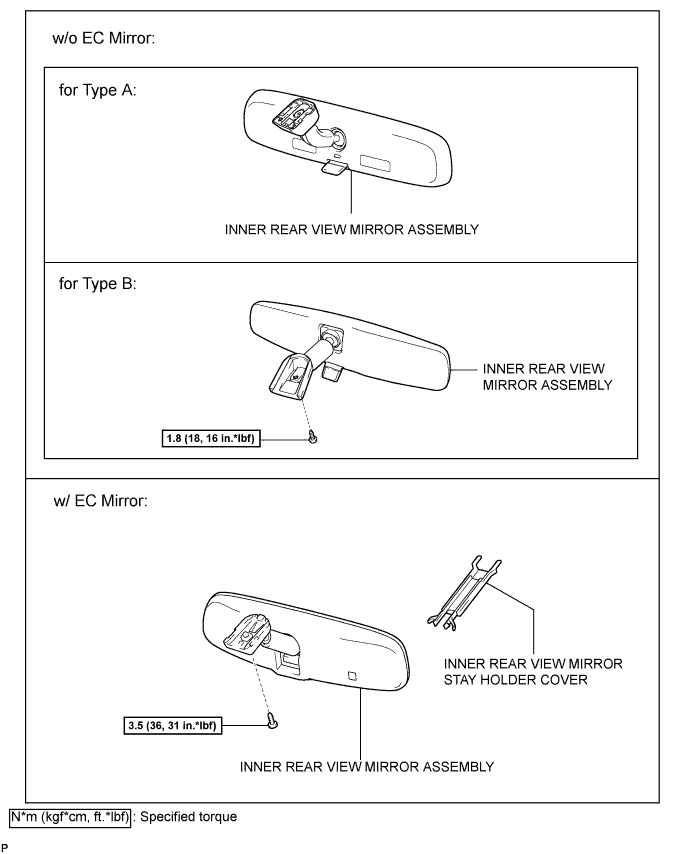 w/o EC Mirror:

for Type A:

INNER REAR VIEW MIRROR ASSEMBLY

for Type B:

INNER REAR VIEW MIRROR ASSEMBLY

1.8 (18, 16 in.*lbf)

w/ EC Mirror:

INNER REAR VIEW MIRROR STAY HOLDER COVER

3.5 (36, 31 in.*lbf)

INNER REAR VIEW MIRROR ASSEMBLY

N*m (kgf*cm, ft.*lbf) : Specified torque

P