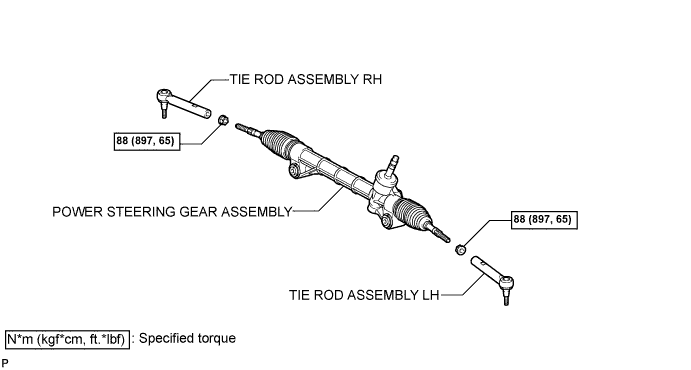 TIE ROD ASSEMBLY RH

88 (897, 65)

POWER STEERING GEAR ASSEMBLY

88 (897, 65)

TIE ROD ASSEMBLY LH

N*m (kgf*cm, ft.*lbf) : Specified torque

P