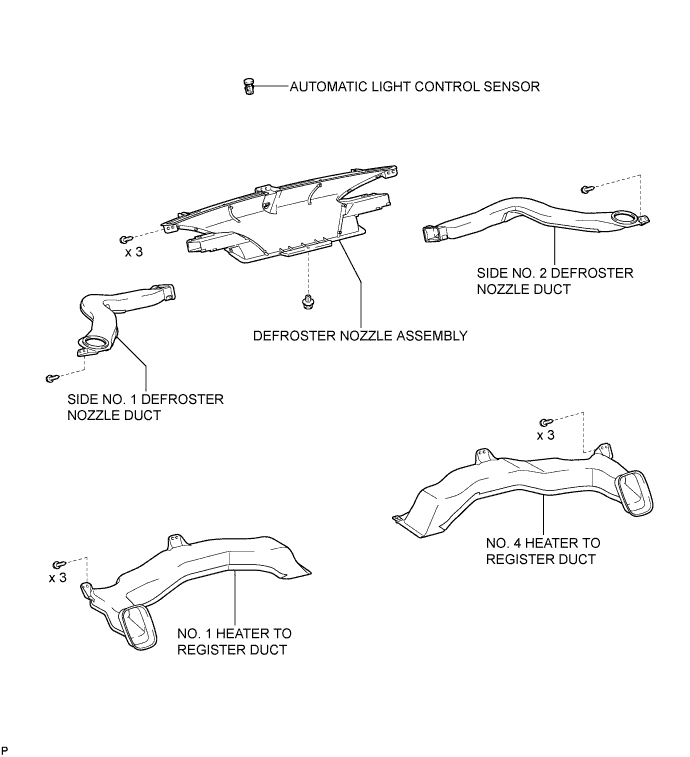 AUTOMATIC LIGHT CONTROL SENSOR

x 3

SIDE NO. 2 DEFROSTER NOZZLE DUCT

DEFROSTER NOZZLE ASSEMBLY

SIDE NO. 1 DEFROSTER NOZZLE DUCT

x 3

NO. 4 HEATER TO REGISTER DUCT

x 3

NO. 1 HEATER TO REGISTER DUCT

P