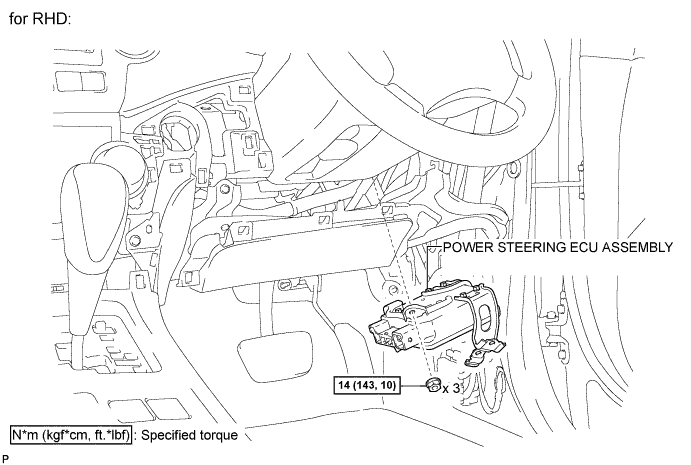 for RHD:

POWER STEERING ECU ASSEMBLY

14 (143, 10)

x 3

N*m (kgf*cm, ft.*lbf) : Specified torque

P