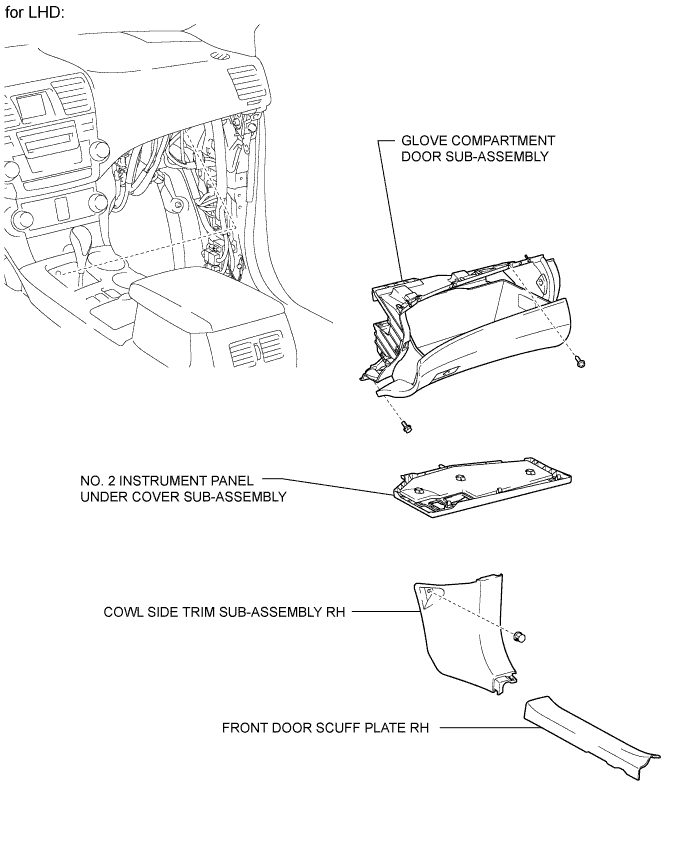 for LHD:

GLOVE COMPARTMENT DOOR SUB-ASSEMBLY

NO. 2 INSTRUMENT PANEL UNDER COVER SUB-ASSEMBLY

COWL SIDE TRIM SUB-ASSEMBLY RH

FRONT DOOR SCUFF PLATE RH