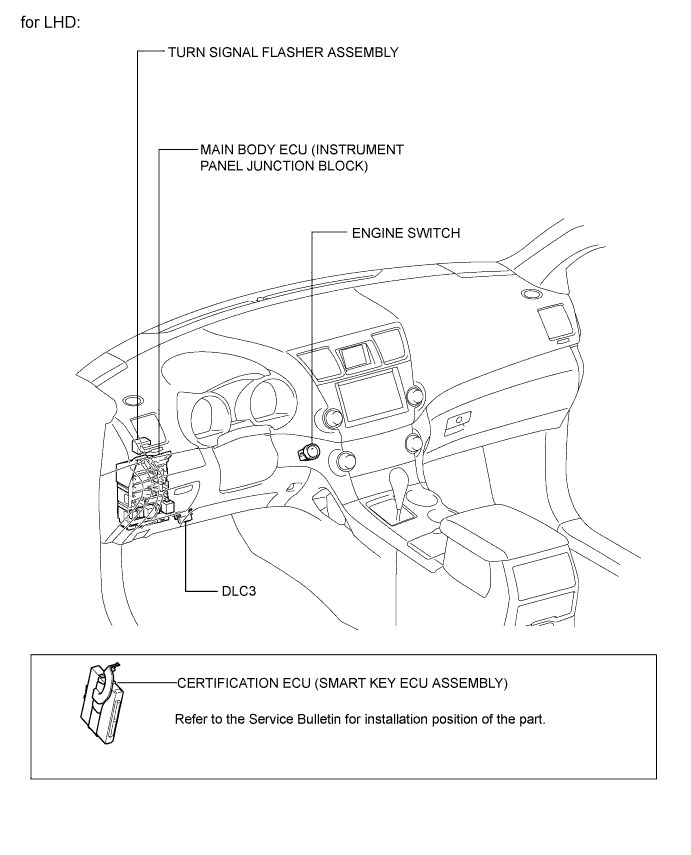 for LHD:

TURN SIGNAL FLASHER ASSEMBLY

MAIN BODY ECU (INSTRUMENT PANEL JUNCTION BLOCK)

ENGINE SWITCH

DLC3

CERTIFICATION ECU (SMART KEY ECU ASSEMBLY)

Refer to the Service Bulletin for installation position of the part.