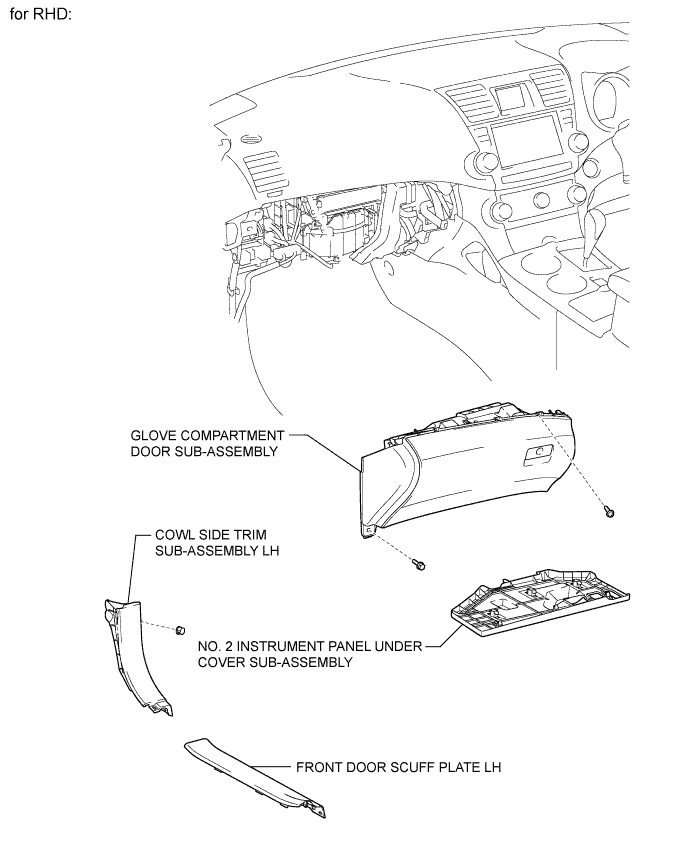 for RHD:

GLOVE COMPARTMENT DOOR SUB-ASSEMBLY

COWL SIDE TRIM SUB-ASSEMBLY LH

NO. 2 INSTRUMENT PANEL UNDER COVER SUB-ASSEMBLY

FRONT DOOR SCUFF PLATE LH