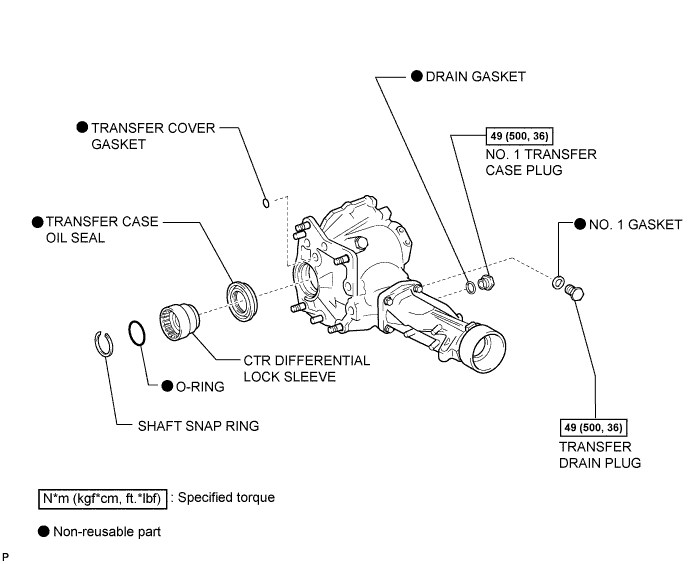 ● DRAIN GASKET

● TRANSFER COVER GASKET

49 (500, 36)
NO. 1 TRANSFER CASE PLUG

● TRANSFER CASE OIL SEAL

● NO. 1 GASKET

CTR DIFFERENTIAL LOCK SLEEVE

● O-RING

SHAFT SNAP RING

49 (500, 36)
TRANSFER DRAIN PLUG

N*m (kgf*cm, ft.*lbf) : Specified torque

● Non-reusable part

P