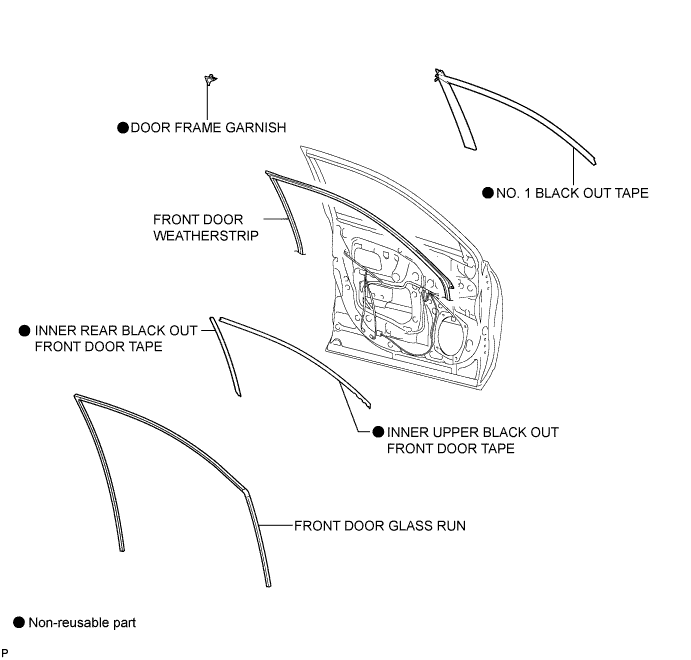 ● DOOR FRAME GARNISH

● NO. 1 BLACK OUT TAPE

FRONT DOOR WEATHERSTRIP

● INNER REAR BLACK OUT FRONT DOOR TAPE

● INNER UPPER BLACK OUT FRONT DOOR TAPE

FRONT DOOR GLASS RUN

● Non-reusable part

P