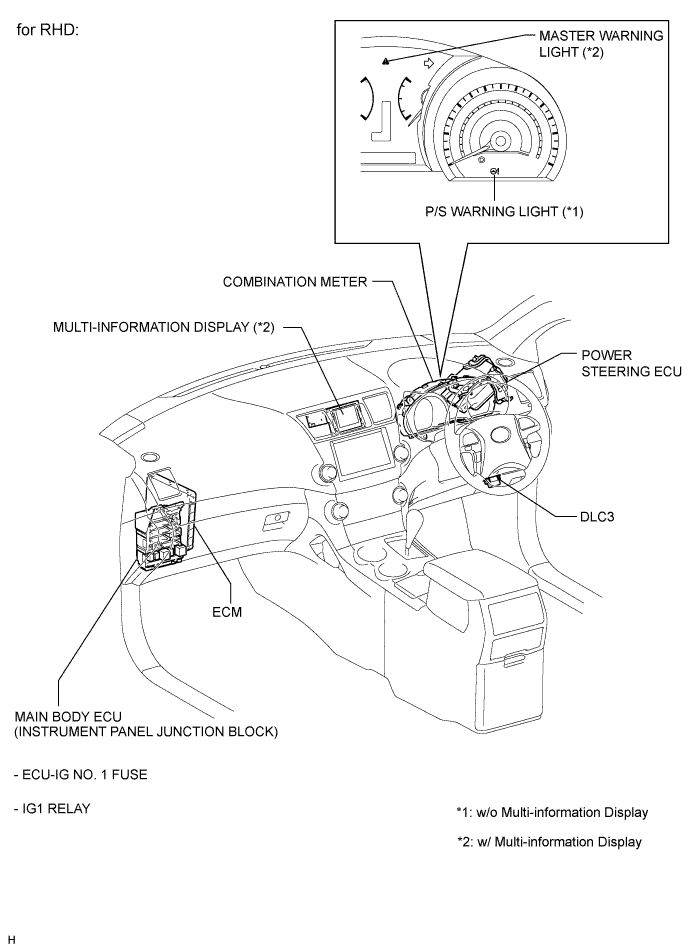 for RHD:

MASTER WARNING LIGHT (*2)

P/S WARNING LIGHT (*1)

COMBINATION METER

MULTI-INFORMATION DISPLAY (*2)

POWER STEERING ECU

DLC3

ECM

MAIN BODY ECU (INSTRUMENT PANEL JUNCTION BLOCK)

- ECU-IG NO. 1 FUSE

- IG1 RELAY

*1: w/o Multi-information Display

*2: w/ Multi-information Display

H