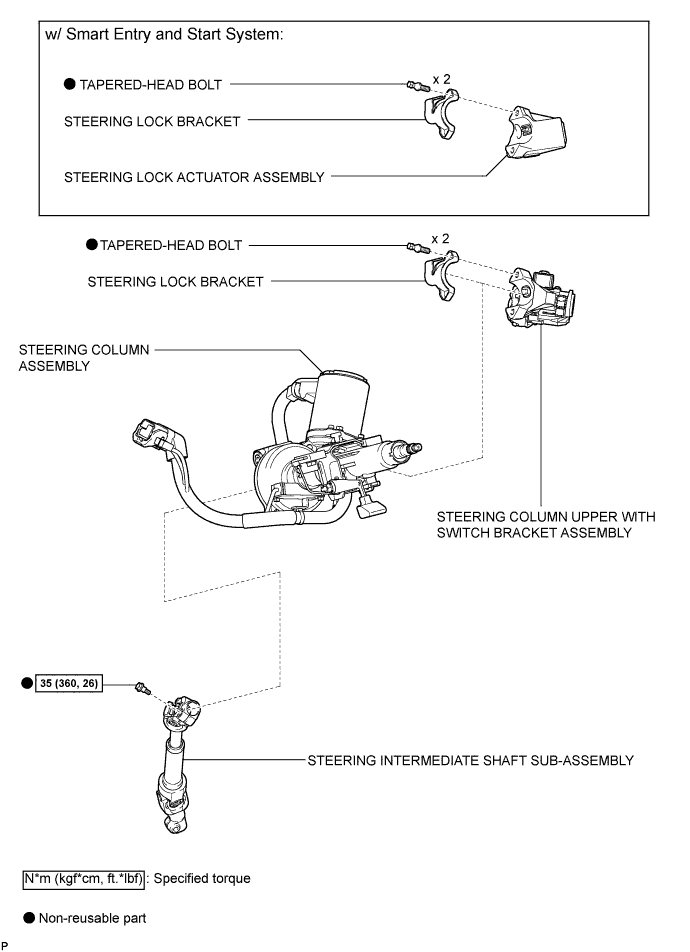 w/ Smart Entry and Start System:

● TAPERED-HEAD BOLT

x 2

STEERING LOCK BRACKET

STEERING LOCK ACTUATOR ASSEMBLY

● TAPERED-HEAD BOLT

x 2

STEERING LOCK BRACKET

STEERING COLUMN ASSEMBLY

STEERING COLUMN UPPER WITH SWITCH BRACKET ASSEMBLY

● 35 (360, 26)

STEERING INTERMEDIATE SHAFT SUB-ASSEMBLY

N*m (kgf*cm, ft.*lbf) : Specified torque

● Non-reusable part

P