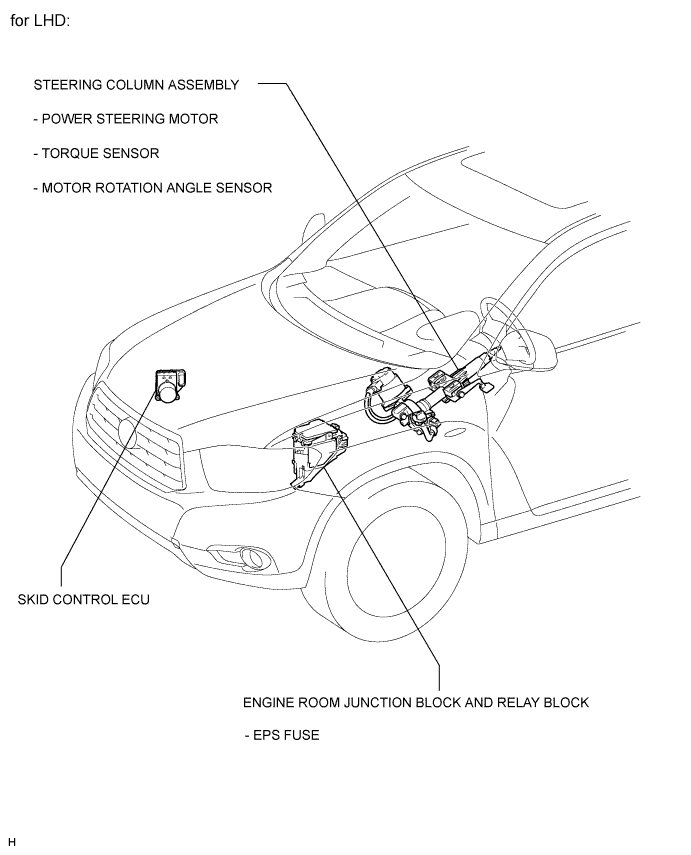 for LHD:

STEERING COLUMN ASSEMBLY

- POWER STEERING MOTOR

- TORQUE SENSOR

- MOTOR ROTATION ANGLE SENSOR

SKID CONTROL ECU

ENGINE ROOM JUNCTION BLOCK AND RELAY BLOCK

- EPS FUSE

H