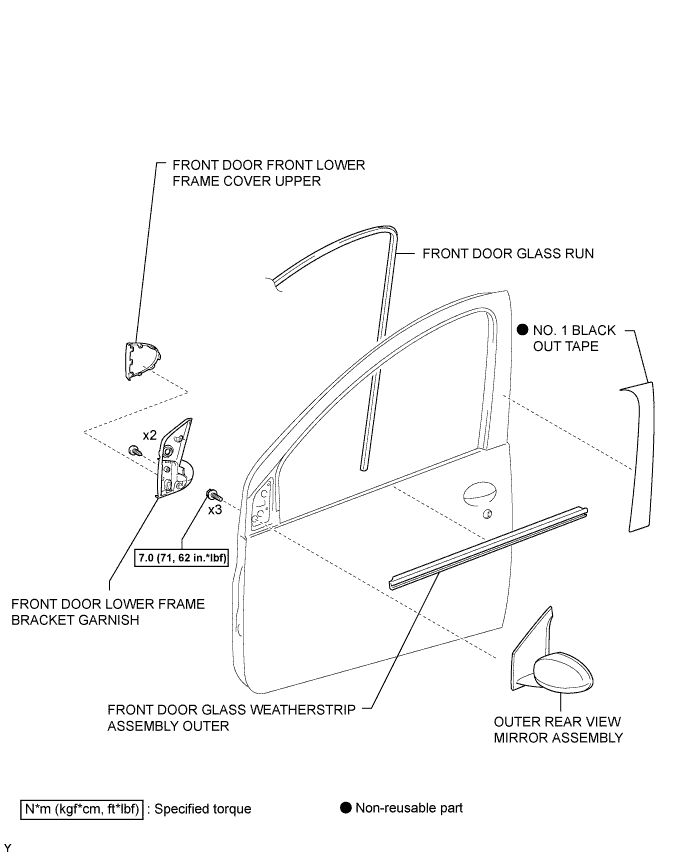 FRONT DOOR FRONT LOWER FRAME COVER UPPER

FRONT DOOR GLASS RUN

● NO. 1 BLACK OUT TAPE

x2

x3

7.0 (71, 62 in.*lbf)

FRONT DOOR LOWER FRAME BRACKET GARNISH

FRONT DOOR GLASS WEATHERSTRIP ASSEMBLY OUTER

OUTER REAR VIEW MIRROR ASSEMBLY

N*m (kgf*cm, ft*lbf) : Specified torque

● Non-reusable part

Y