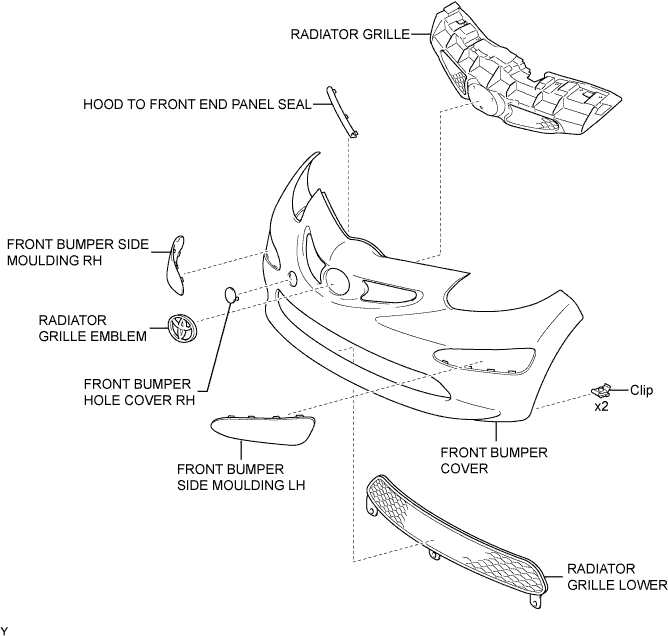 RADIATOR GRILLE

HOOD TO FRONT END PANEL SEAL

FRONT BUMPER SIDE MOULDING RH

RADIATOR GRILLE EMBLEM

FRONT BUMPER HOLE COVER RH

Clip

x2

FRONT BUMPER COVER

FRONT BUMPER SIDE MOULDING LH

RADIATOR GRILLE LOWER

Y