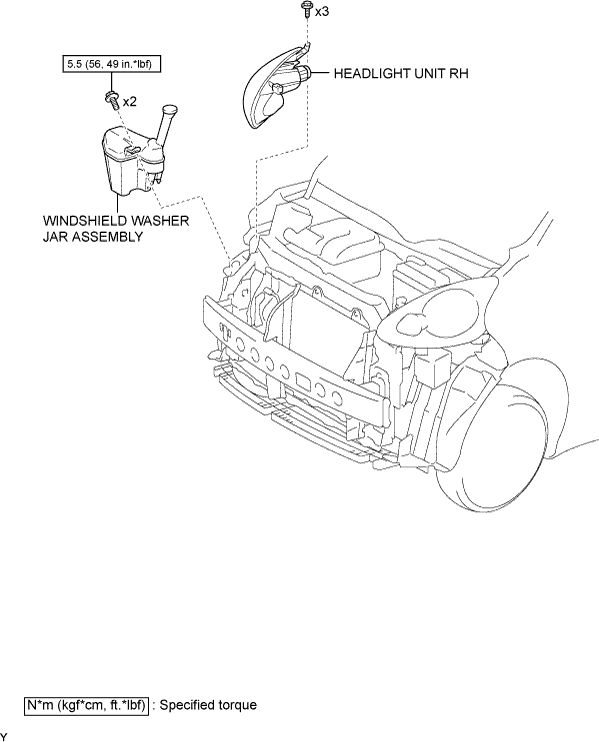 x3

5.5 (56, 49 in.*lbf)

x2

HEADLIGHT UNIT RH

WINDSHIELD WASHER JAR ASSEMBLY

N*m (kgf*cm, ft.*lbf) : Specified torque

Y