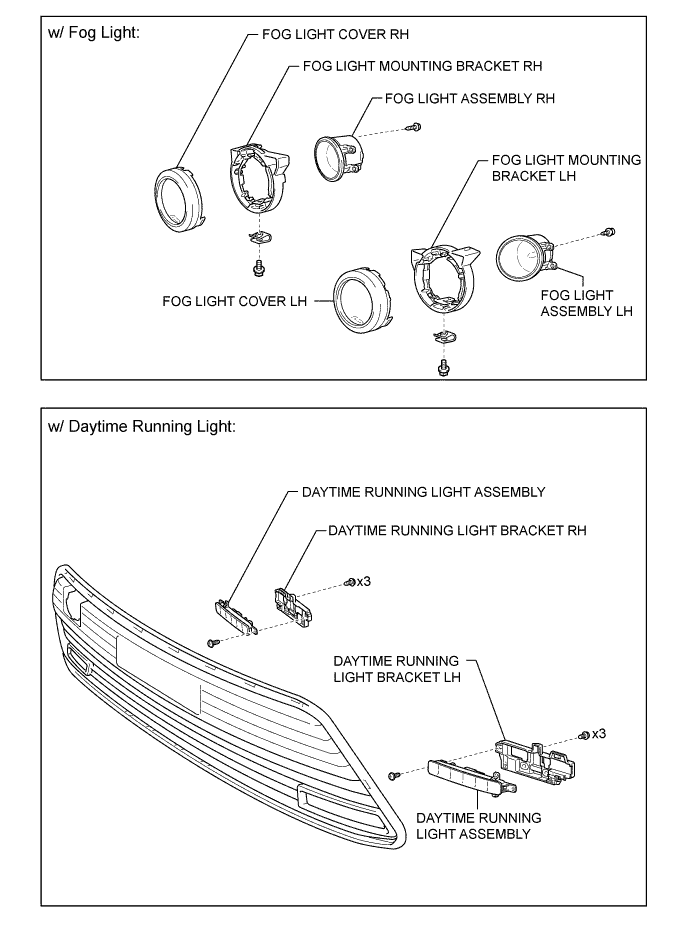 w/ Fog Light:

FOG LIGHT COVER RH

FOG LIGHT MOUNTING BRACKET RH

FOG LIGHT ASSEMBLY RH

FOG LIGHT MOUNTING BRACKET LH

FOG LIGHT COVER LH

FOG LIGHT ASSEMBLY LH

w/ Daytime Running Light:

DAYTIME RUNNING LIGHT ASSEMBLY

DAYTIME RUNNING LIGHT BRACKET RH

x3

DAYTIME RUNNING LIGHT BRACKET LH

x3

DAYTIME RUNNING LIGHT ASSEMBLY