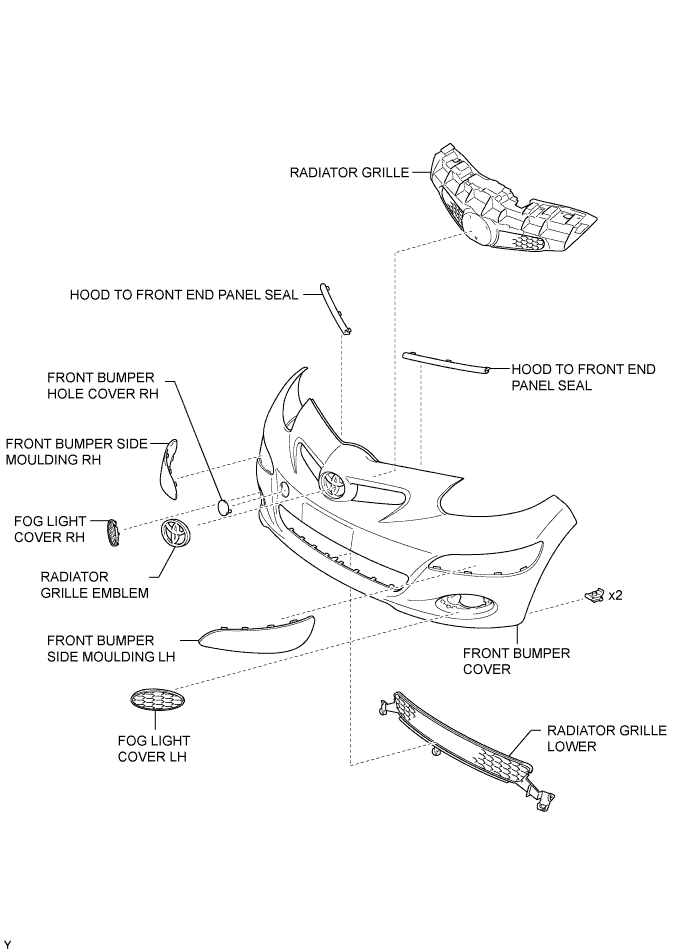 RADIATOR GRILLE

HOOD TO FRONT END PANEL SEAL

HOOD TO FRONT END PANEL SEAL

FRONT BUMPER HOLE COVER RH

FRONT BUMPER SIDE MOULDING RH

FOG LIGHT COVER RH

RADIATOR GRILLE EMBLEM

x2

FRONT BUMPER SIDE MOULDING LH

FRONT BUMPER COVER

FOG LIGHT COVER LH

RADIATOR GRILLE LOWER

Y