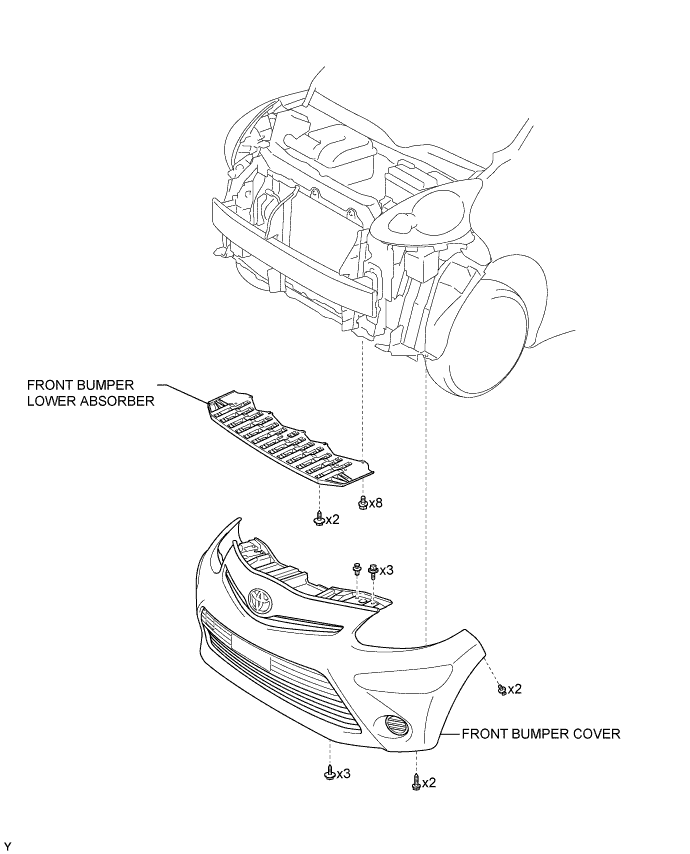 FRONT BUMPER LOWER ABSORBER

x8

x2

x3

x2

FRONT BUMPER COVER

x3

x2

Y