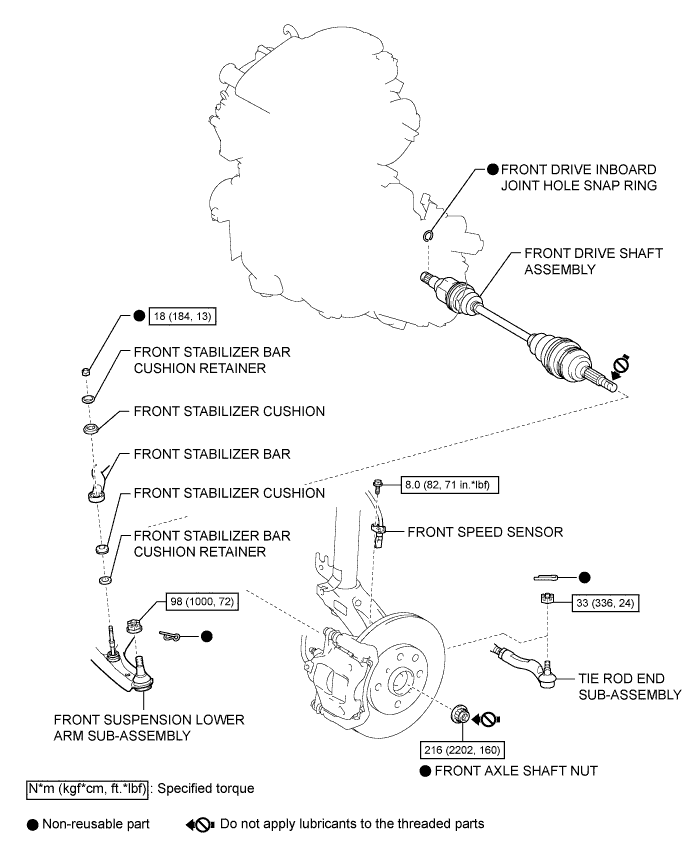 ● FRONT DRIVE INBOARD JOINT HOLE SNAP RING

FRONT DRIVE SHAFT ASSEMBLY

● 18 (184, 13)

FRONT STABILIZER BAR CUSHION RETAINER

FRONT STABILIZER CUSHION

FRONT STABILIZER BAR

FRONT STABILIZER CUSHION

FRONT STABILIZER BAR CUSHION RETAINER

8.0 (82, 71 in.*lbf)

FRONT SPEED SENSOR

●

33 (336, 24)

98 (1000, 72)

●

TIE ROD END SUB-ASSEMBLY

FRONT SUSPENSION LOWER ARM SUB-ASSEMBLY

216 (2202, 160)

● FRONT AXLE SHAFT NUT

N*m (kgf*cm, ft.*lbf) : Specified torque

● Non-reusable part

Do not apply lubricants to the threaded parts