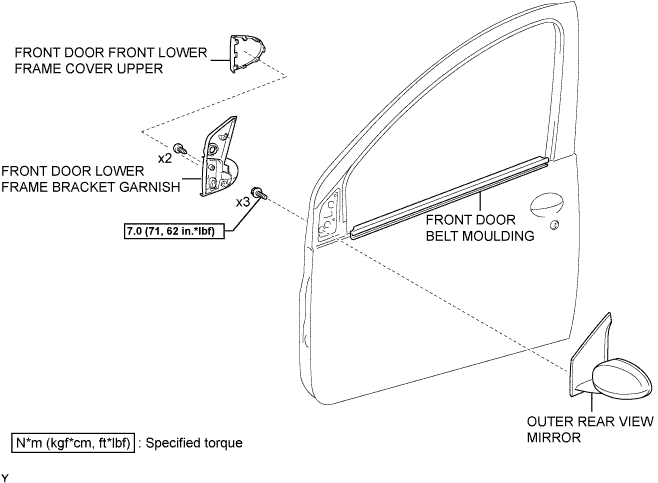 FRONT DOOR FRONT LOWER FRAME COVER UPPER

x2

FRONT DOOR LOWER FRAME BRACKET GARNISH

x3

7.0 (71, 62 in.*lbf)

FRONT DOOR BELT MOULDING

OUTER REAR VIEW MIRROR

N*m (kgf*cm, ft*lbf) : Specified torque

Y