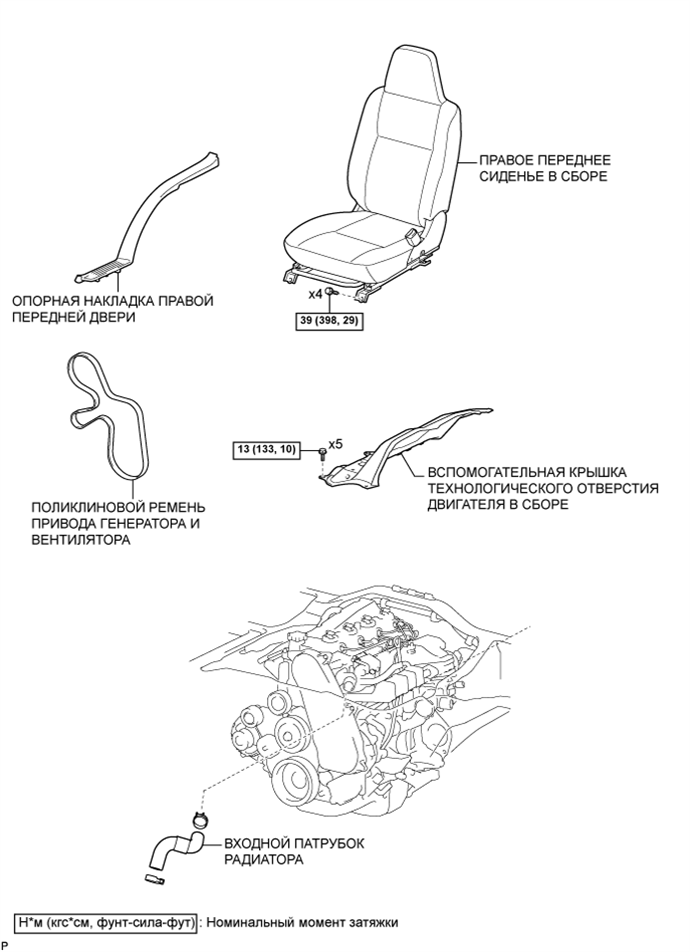 ПРАВОЕ ПЕРЕДНЕЕ СИДЕНЬЕ В СБОРЕ

ОПОРНАЯ НАКЛАДКА ПРАВОЙ ПЕРЕДНЕЙ ДВЕРИ

x4

39 (398, 29)

13 (133, 10)

x5

ВСПОМОГАТЕЛЬНАЯ КРЫШКА ТЕХНОЛОГИЧЕСКОГО ОТВЕРСТИЯ ДВИГАТЕЛЯ В СБОРЕ

ПОЛИКЛИНОВОЙ РЕМЕНЬ ПРИВОДА ГЕНЕРАТОРА И ВЕНТИЛЯТОРА

ВХОДНОЙ ПАТРУБОК РАДИАТОРА

Н*м (кгс*см, фунт-сила-фут) : Номинальный момент затяжки

P