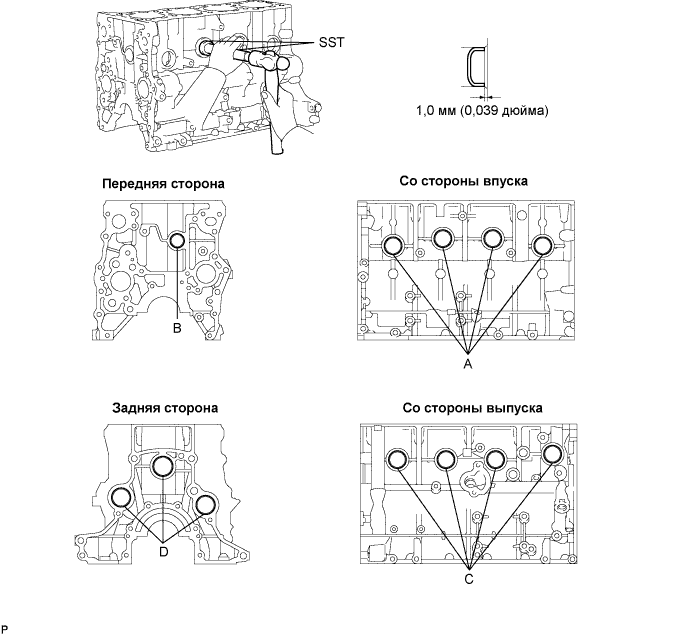 SST

1,0 мм (0,039 дюйма)

Передняя сторона

B

Со стороны впуска

A

Задняя сторона

D

Со стороны выпуска

C

P