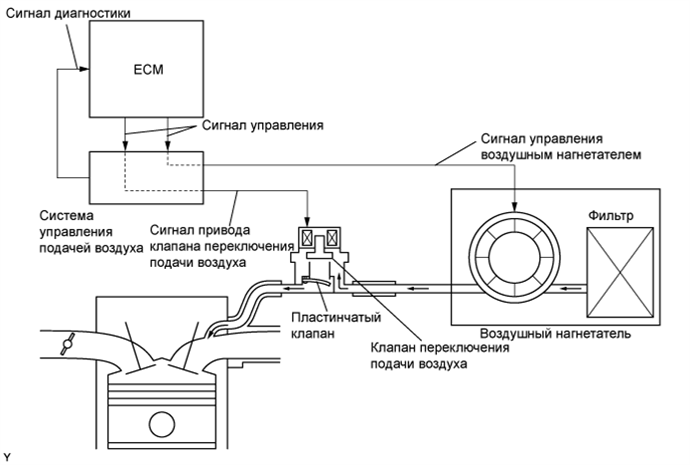 Сигнал диагностики

ECM

Сигнал управления

Сигнал управления воздушным нагнетателем

Система управления подачей воздуха

Сигнал привода клапана переключения подачи воздуха

Фильтр

Пластинчатый клапан

Воздушный нагнетатель

Клапан переключения подачи воздуха

Y