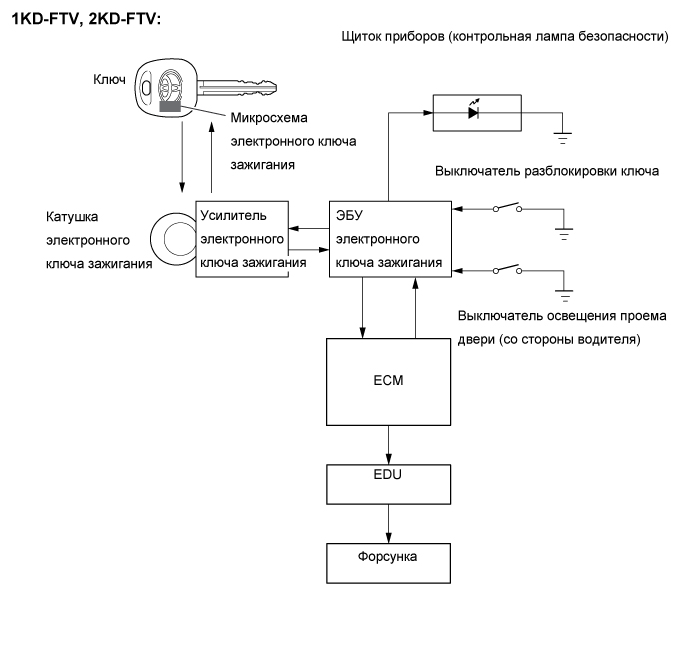 1KD-FTV, 2KD-FTV:

Щиток приборов (контрольная лампа безопасности)

Ключ

Микросхема электронного ключа зажигания

Выключатель разблокировки ключа

Катушка электронного ключа зажигания

Усилитель электронного ключа зажигания

ЭБУ электронного ключа зажигания

Выключатель освещения проема двери (со стороны водителя)

ECM

EDU

Форсунка