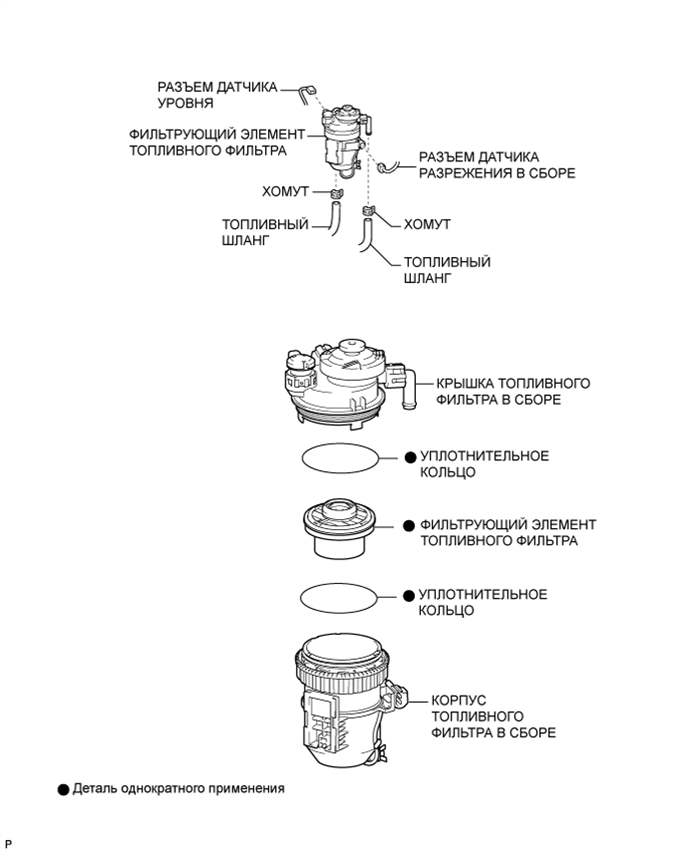 РАЗЪЕМ ДАТЧИКА УРОВНЯ

ФИЛЬТРУЮЩИЙ ЭЛЕМЕНТ ТОПЛИВНОГО ФИЛЬТРА

РАЗЪЕМ ДАТЧИКА РАЗРЕЖЕНИЯ В СБОРЕ

ХОМУТ

ТОПЛИВНЫЙ ШЛАНГ

ХОМУТ

ТОПЛИВНЫЙ ШЛАНГ

КРЫШКА ТОПЛИВНОГО ФИЛЬТРА В СБОРЕ

● УПЛОТНИТЕЛЬНОЕ КОЛЬЦО

● ФИЛЬТРУЮЩИЙ ЭЛЕМЕНТ ТОПЛИВНОГО ФИЛЬТРА

● УПЛОТНИТЕЛЬНОЕ КОЛЬЦО

КОРПУС ТОПЛИВНОГО ФИЛЬТРА В СБОРЕ

● Деталь однократного применения

P