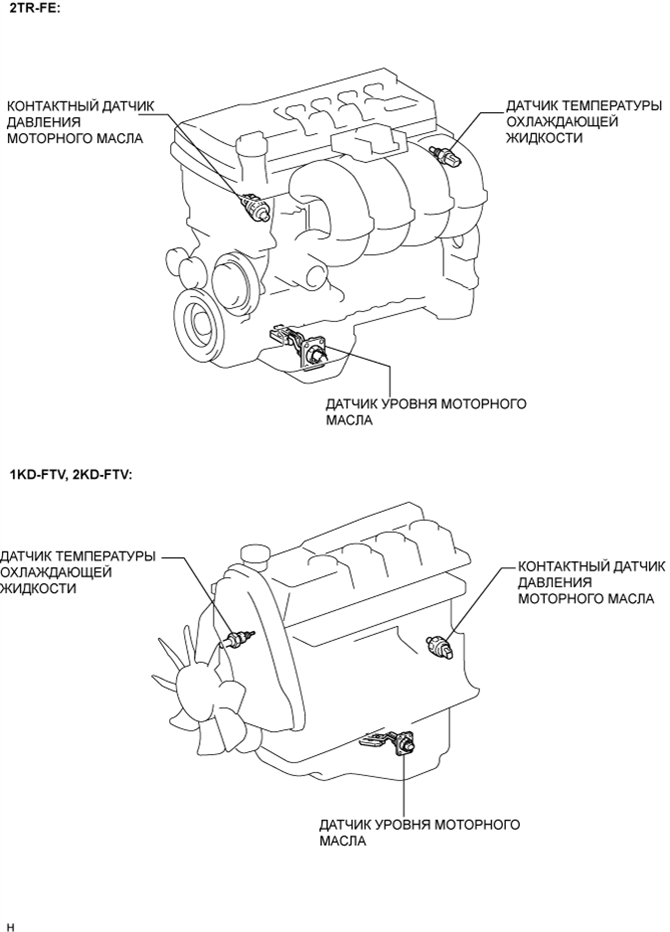 2TR-FE:

КОНТАКТНЫЙ ДАТЧИК ДАВЛЕНИЯ МОТОРНОГО МАСЛА

ДАТЧИК ТЕМПЕРАТУРЫ ОХЛАЖДАЮЩЕЙ ЖИДКОСТИ

ДАТЧИК УРОВНЯ МОТОРНОГО МАСЛА

1KD-FTV, 2KD-FTV:

ДАТЧИК ТЕМПЕРАТУРЫ ОХЛАЖДАЮЩЕЙ ЖИДКОСТИ

КОНТАКТНЫЙ ДАТЧИК ДАВЛЕНИЯ МОТОРНОГО МАСЛА

ДАТЧИК УРОВНЯ МОТОРНОГО МАСЛА

H