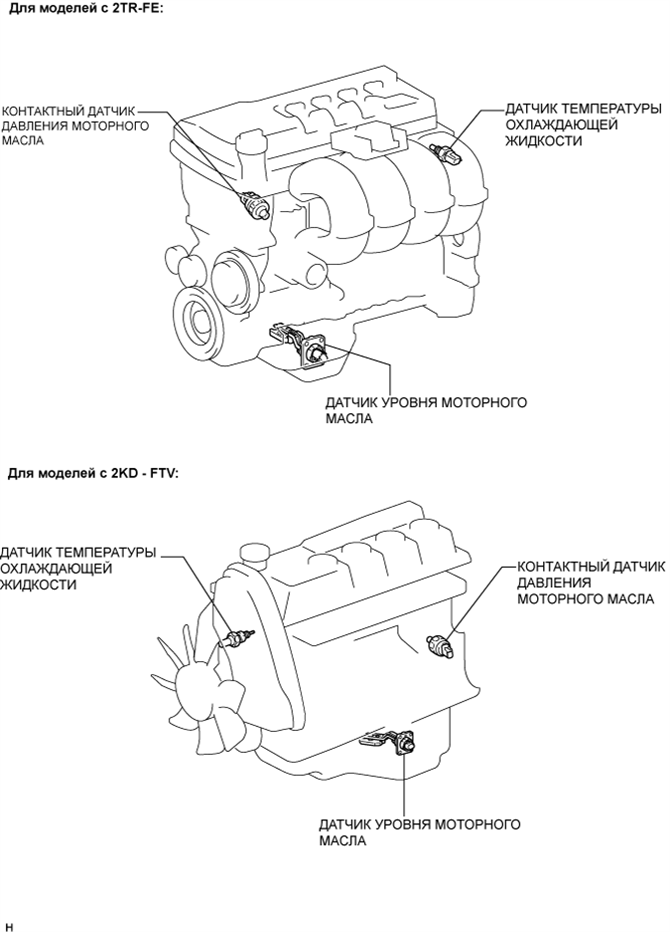 Для моделей с 2TR-FE:

КОНТАКТНЫЙ ДАТЧИК ДАВЛЕНИЯ МОТОРНОГО МАСЛА

ДАТЧИК ТЕМПЕРАТУРЫ ОХЛАЖДАЮЩЕЙ ЖИДКОСТИ

ДАТЧИК УРОВНЯ МОТОРНОГО МАСЛА

Для моделей с 2KD - FTV:

ДАТЧИК ТЕМПЕРАТУРЫ ОХЛАЖДАЮЩЕЙ ЖИДКОСТИ

КОНТАКТНЫЙ ДАТЧИК ДАВЛЕНИЯ МОТОРНОГО МАСЛА

ДАТЧИК УРОВНЯ МОТОРНОГО МАСЛА

H