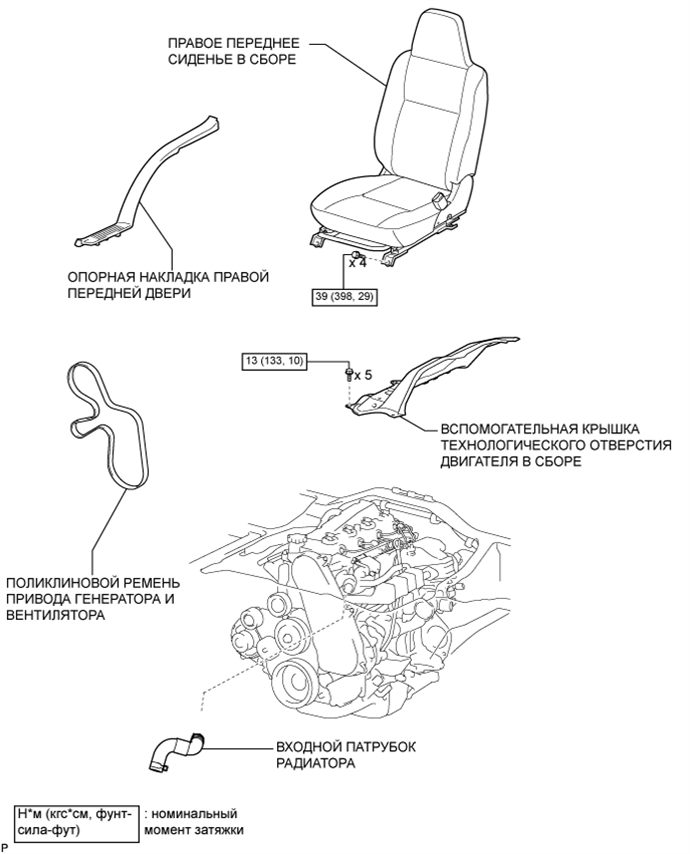 ПРАВОЕ ПЕРЕДНЕЕ СИДЕНЬЕ В СБОРЕ

ОПОРНАЯ НАКЛАДКА ПРАВОЙ ПЕРЕДНЕЙ ДВЕРИ

x 4

39 (398, 29)

13 (133, 10)

x 5

ВСПОМОГАТЕЛЬНАЯ КРЫШКА ТЕХНОЛОГИЧЕСКОГО ОТВЕРСТИЯ ДВИГАТЕЛЯ В СБОРЕ

ПОЛИКЛИНОВОЙ РЕМЕНЬ ПРИВОДА ГЕНЕРАТОРА И ВЕНТИЛЯТОРА

ВХОДНОЙ ПАТРУБОК РАДИАТОРА

Н*м (кгс*см, фунт-сила-фут) : номинальный момент затяжки

P