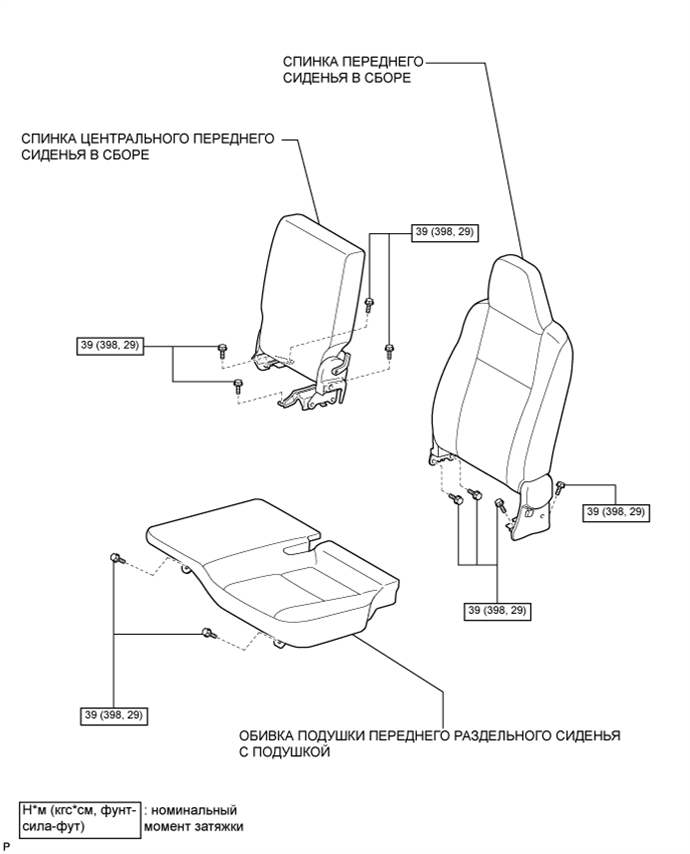 СПИНКА ПЕРЕДНЕГО СИДЕНЬЯ В СБОРЕ

СПИНКА ЦЕНТРАЛЬНОГО ПЕРЕДНЕГО СИДЕНЬЯ В СБОРЕ

39 (398, 29)

39 (398, 29)

39 (398, 29)

39 (398, 29)

39 (398, 29)

ОБИВКА ПОДУШКИ ПЕРЕДНЕГО РАЗДЕЛЬНОГО СИДЕНЬЯ С ПОДУШКОЙ

Н*м (кгс*см, фунт-сила-фут) : номинальный момент затяжки

P