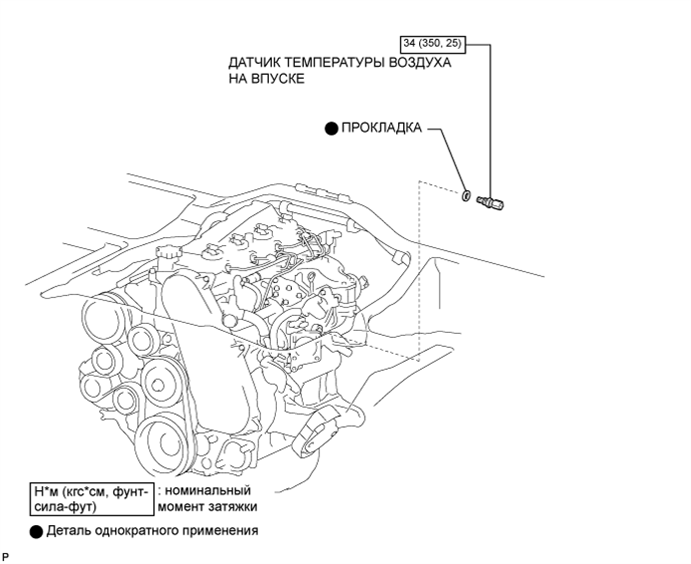 34 (350, 25)

ДАТЧИК ТЕМПЕРАТУРЫ ВОЗДУХА НА ВПУСКЕ

● ПРОКЛАДКА

Н*м (кгс*см, фунт-сила-фут) : номинальный момент затяжки

● Деталь однократного применения

P