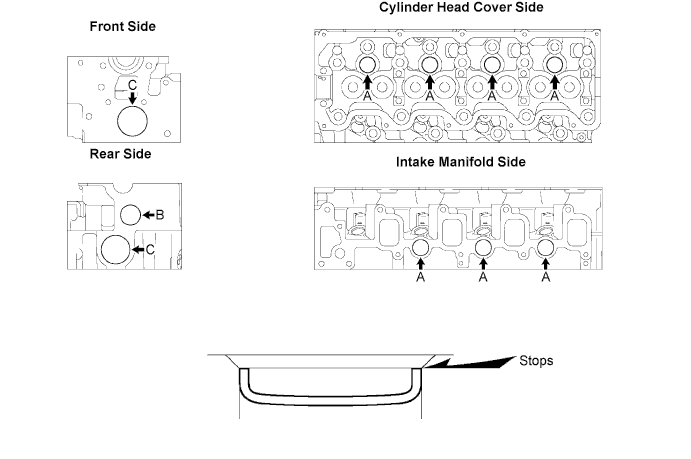 Front Side

C

Rear Side

B

C

Cylinder Head Cover Side

A A A A

Intake Manifold Side

A A A

Stops