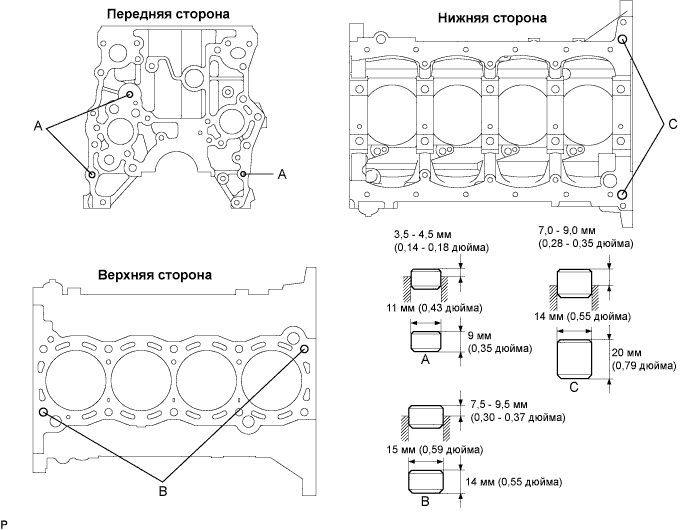 Передняя сторона

A

A

Нижняя сторона

C

Верхняя сторона

B

3,5 - 4,5 мм
(0,14 - 0,18 дюйма)

11 мм (0,43 дюйма)

9 мм
(0,35 дюйма)

A

7,0 - 9,0 мм
(0,28 - 0,35 дюйма)

14 мм (0,55 дюйма)

20 мм
(0,79 дюйма)

C

7,5 - 9,5 мм
(0,30 - 0,37 дюйма)

15 мм (0,59 дюйма)

14 мм (0,55 дюйма)

B

P