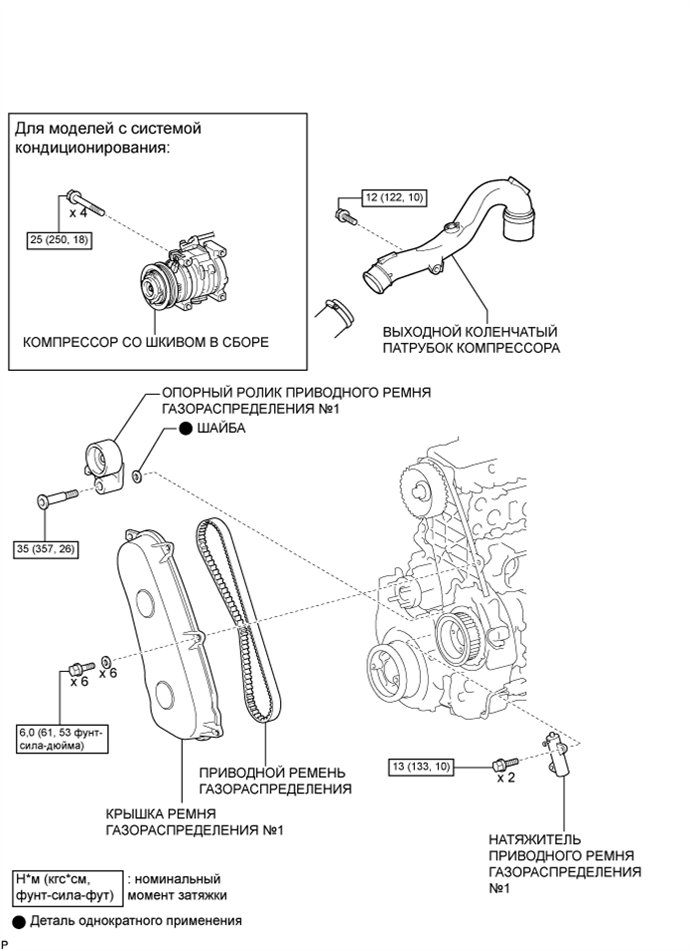 Для моделей с системой кондиционирования:

x 4

25 (250, 18)

КОМПРЕССОР СО ШКИВОМ В СБОРЕ

12 (122, 10)

ВЫХОДНОЙ КОЛЕНЧАТЫЙ ПАТРУБОК КОМПРЕССОРА

ОПОРНЫЙ РОЛИК ПРИВОДНОГО РЕМНЯ ГАЗОРАСПРЕДЕЛЕНИЯ №1

● ШАЙБА

35 (357, 26)

x 6

x 6

6,0 (61, 53 фунт-сила-дюйма)

ПРИВОДНОЙ РЕМЕНЬ ГАЗОРАСПРЕДЕЛЕНИЯ

КРЫШКА РЕМНЯ ГАЗОРАСПРЕДЕЛЕНИЯ №1

13 (133, 10)

x 2

НАТЯЖИТЕЛЬ ПРИВОДНОГО РЕМНЯ ГАЗОРАСПРЕДЕЛЕНИЯ №1

Н*м (кгс*см, фунт-сила-фут) : номинальный момент затяжки

● Деталь однократного применения

P