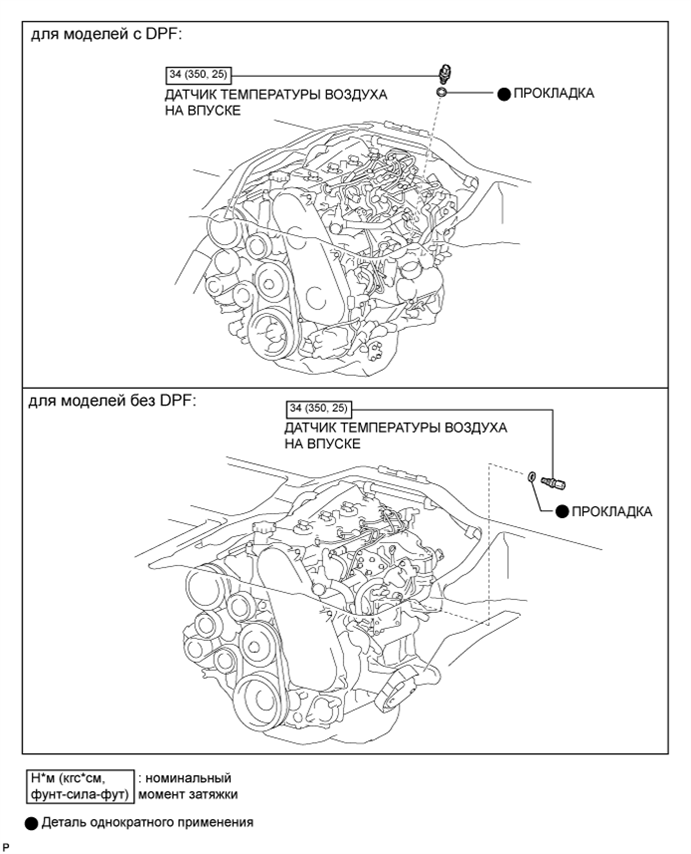 для моделей с DPF:

34 (350, 25)
ДАТЧИК ТЕМПЕРАТУРЫ ВОЗДУХА НА ВПУСКЕ

● ПРОКЛАДКА

для моделей без DPF:

34 (350, 25)
ДАТЧИК ТЕМПЕРАТУРЫ ВОЗДУХА НА ВПУСКЕ

● ПРОКЛАДКА

Н*м (кгс*см, фунт-сила-фут) : номинальный момент затяжки

● Деталь однократного применения

P