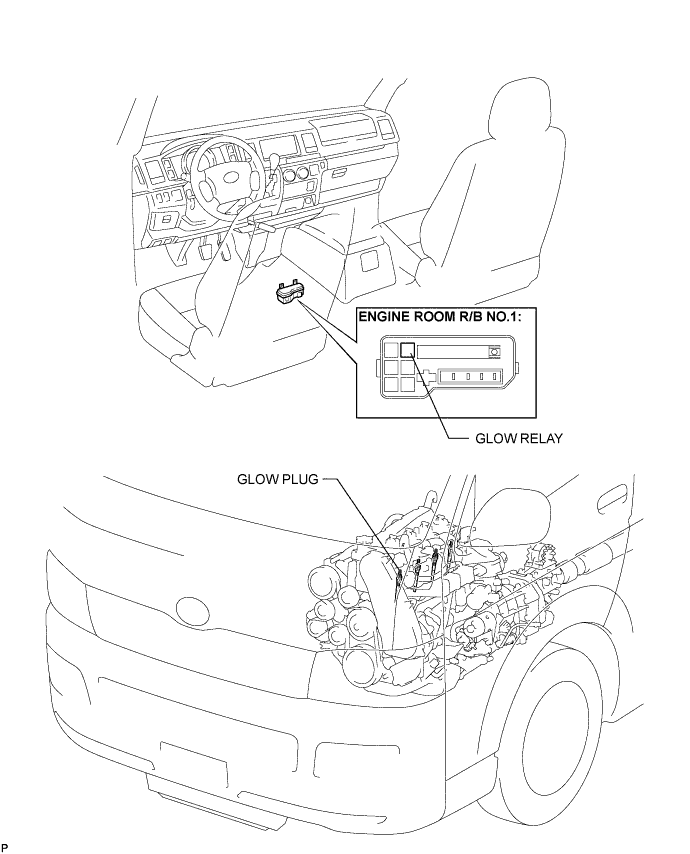 ENGINE ROOM R/B NO.1:

GLOW RELAY

GLOW PLUG

P