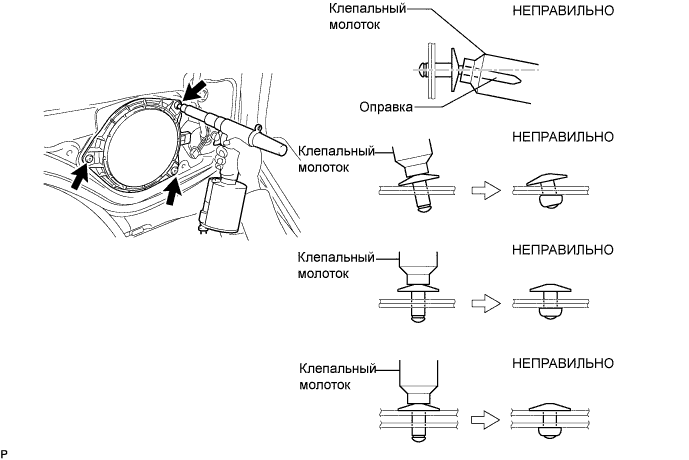 Клепальный молоток

НЕПРАВИЛЬНО

Оправка

Клепальный молоток

НЕПРАВИЛЬНО

Клепальный молоток

НЕПРАВИЛЬНО

Клепальный молоток

НЕПРАВИЛЬНО

P