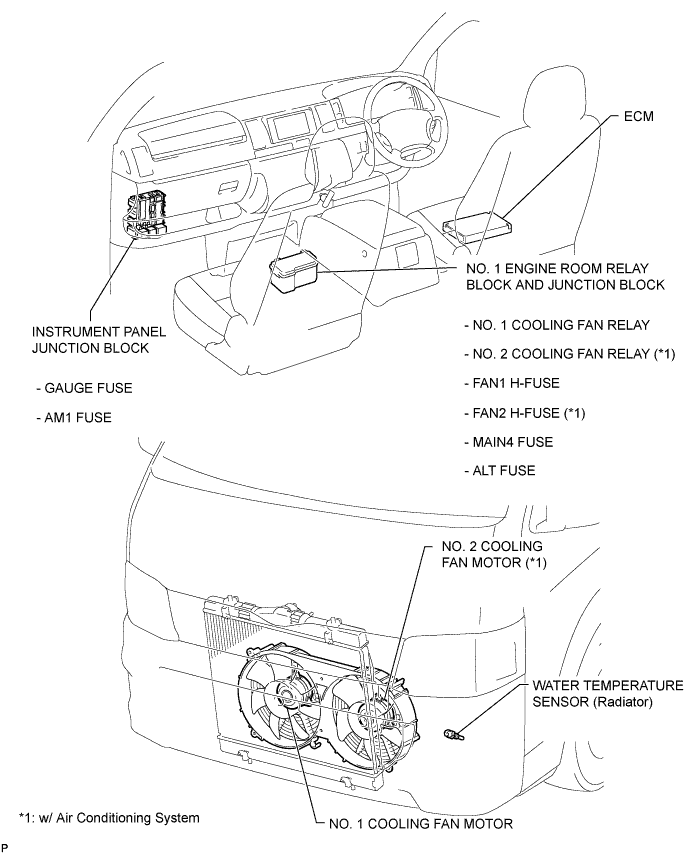 ECM

NO. 1 ENGINE ROOM RELAY BLOCK AND JUNCTION BLOCK

- NO. 1 COOLING FAN RELAY

- NO. 2 COOLING FAN RELAY (*1)

- FAN1 H-FUSE

- FAN2 H-FUSE (*1)

- MAIN4 FUSE

- ALT FUSE

INSTRUMENT PANEL JUNCTION BLOCK

- GAUGE FUSE

- AM1 FUSE

NO. 2 COOLING FAN MOTOR (*1)

WATER TEMPERATURE SENSOR (Radiator)

*1: w/ Air Conditioning System

NO. 1 COOLING FAN MOTOR

P